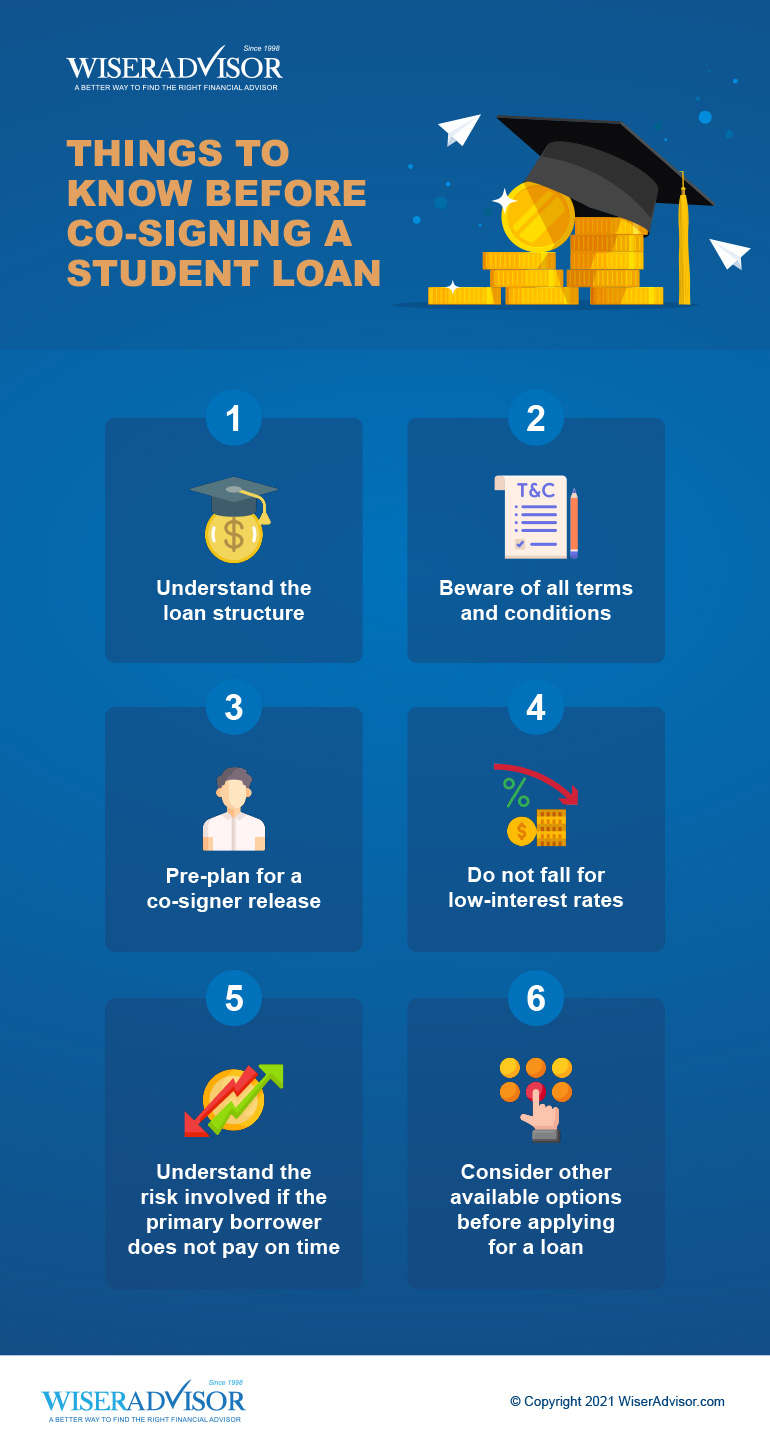 Since 1998
WISERADVISOR
A BETTER WAY TO FIND THE RIGHT FINANCIAL ADVISOR

THINGS TO KNOW BEFORE CO-SIGNING A STUDENT LOAN

1
Understand the loan structure

2
T&C
Beware of all terms and conditions

3
Pre-plan for a co-signer release

4
%
$
Do not fall for low-interest rates

5
Understand the risk involved if the primary borrower does not pay on time

6
Consider other available options before applying for a loan

Since 1998
WISERADVISOR
A BETTER WAY TO FIND THE RIGHT FINANCIAL ADVISOR

© Copyright 2021 WiserAdvisor.com